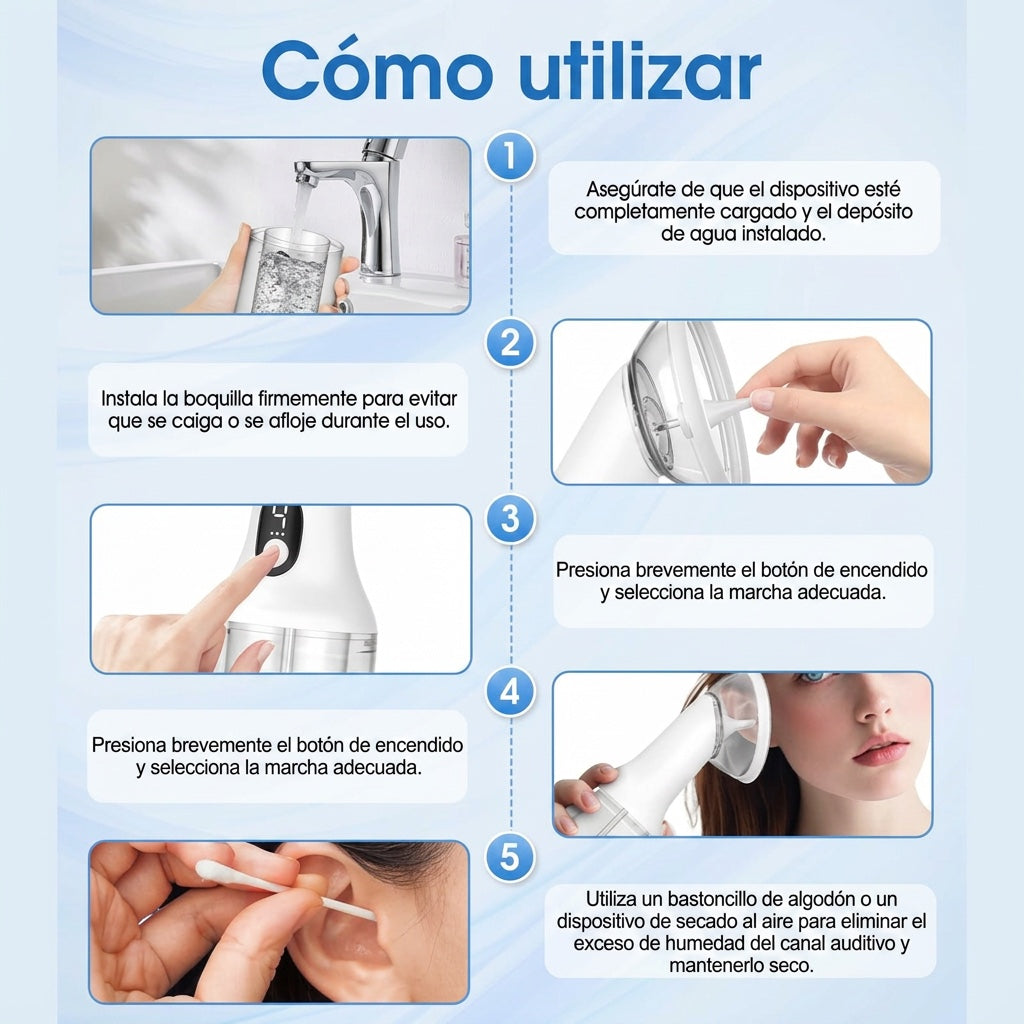 Cómo utilizar

1

Asegúrate de que el dispositivo esté completamente cargado y el depósito de agua instalado.

2

Instala la boquilla firmemente para evitar que se caiga o se afloje durante el uso.

3

Presiona brevemente el botón de encendido y selecciona la marcha adecuada.

4

Presiona brevemente el botón de encendido y selecciona la marcha adecuada.

5

Utiliza un bastoncillo de algodón o un dispositivo de secado al aire para eliminar el exceso de humedad del canal auditivo y mantenerlo seco.